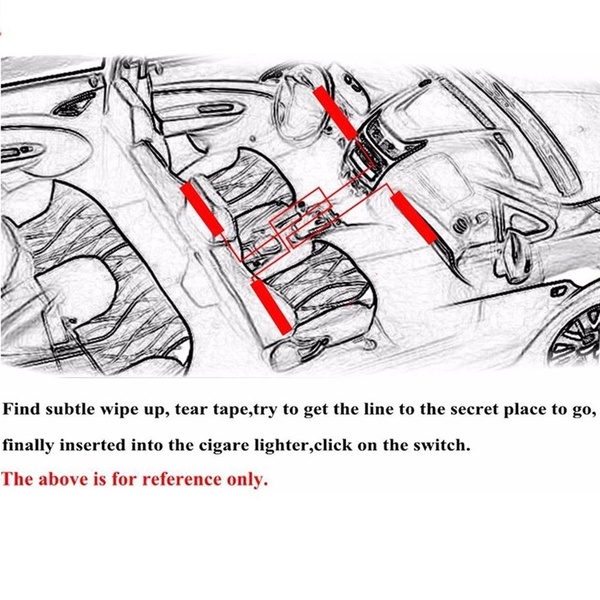 Find subtle wipe up, tear tape,try to get the line to the secret place to go,

finally inserted into the cigare lighter,click on the switch.

The above is for reference only.